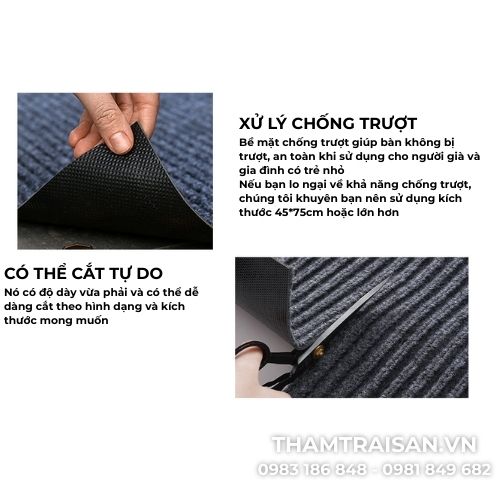 XỬ LÝ CHỐNG TRƯỢT
Bề mặt chống trượt giúp bàn không bị trượt, an toàn khi sử dụng cho người già và gia đình có trẻ nhỏ
Nếu bạn lo ngại về khả năng chống trượt, chúng tôi khuyên bạn nên sử dụng kích thước 45*75cm hoặc lớn hơn

CÓ THỂ CẮT TỰ DO
Nó có độ dày vừa phải và có thể dễ dàng cắt theo hình dạng và kích thước mong muốn

THAMTRAISAN.VN
0983 186 848 - 0981 849 682